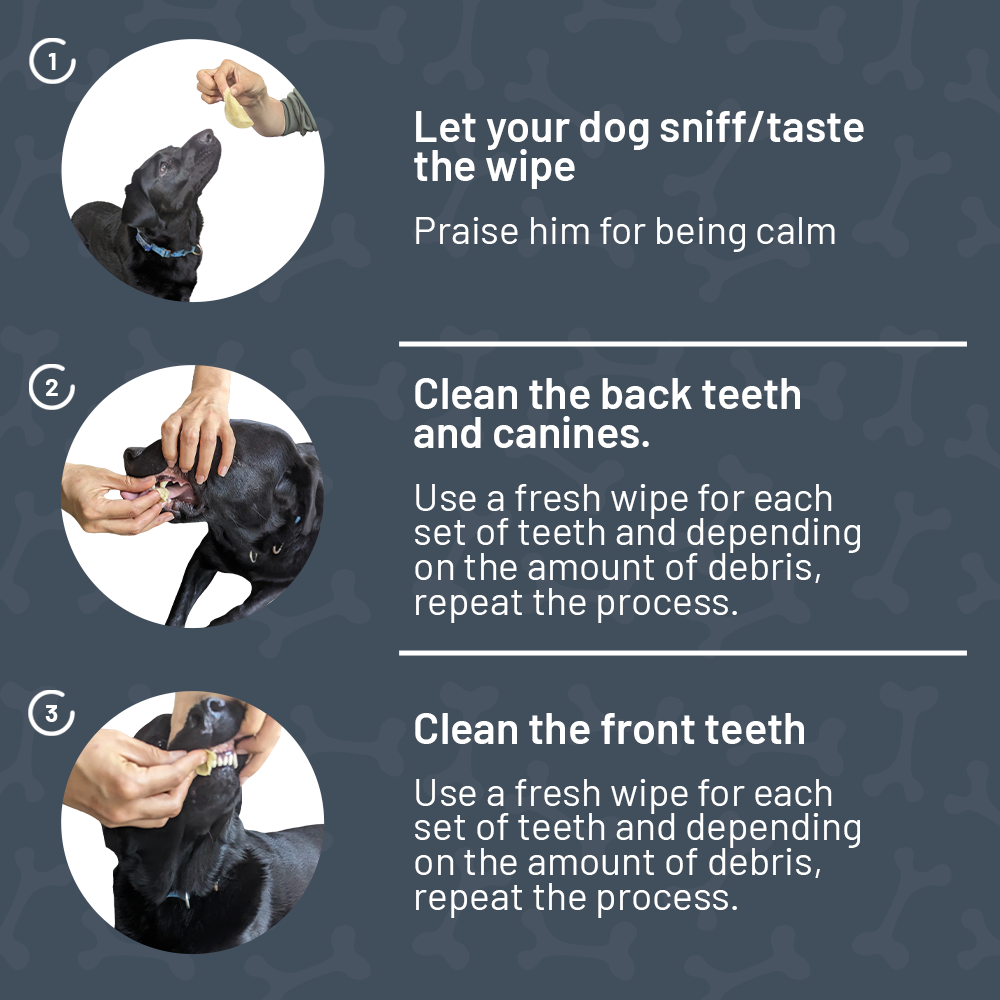 1

Let your dog sniff/taste the wipe

Praise him for being calm

2

Clean the back teeth and canines.

Use a fresh wipe for each set of teeth and depending on the amount of debris, repeat the process.

3

Clean the front teeth

Use a fresh wipe for each set of teeth and depending on the amount of debris, repeat the process.